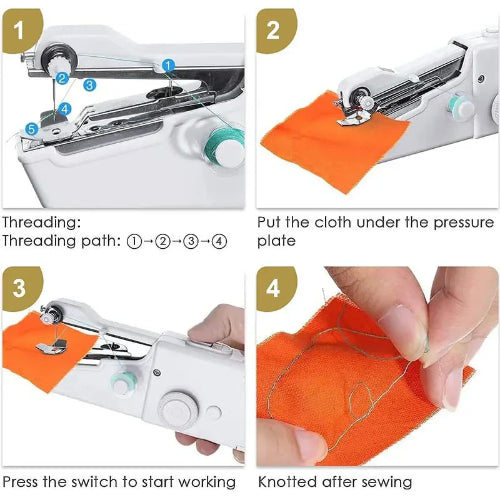 1

1
2
3
4
5

Threading:
Threading path: ①→②→③→④

2

Put the cloth under the pressure plate

3

Press the switch to start working

4

Knotted after sewing